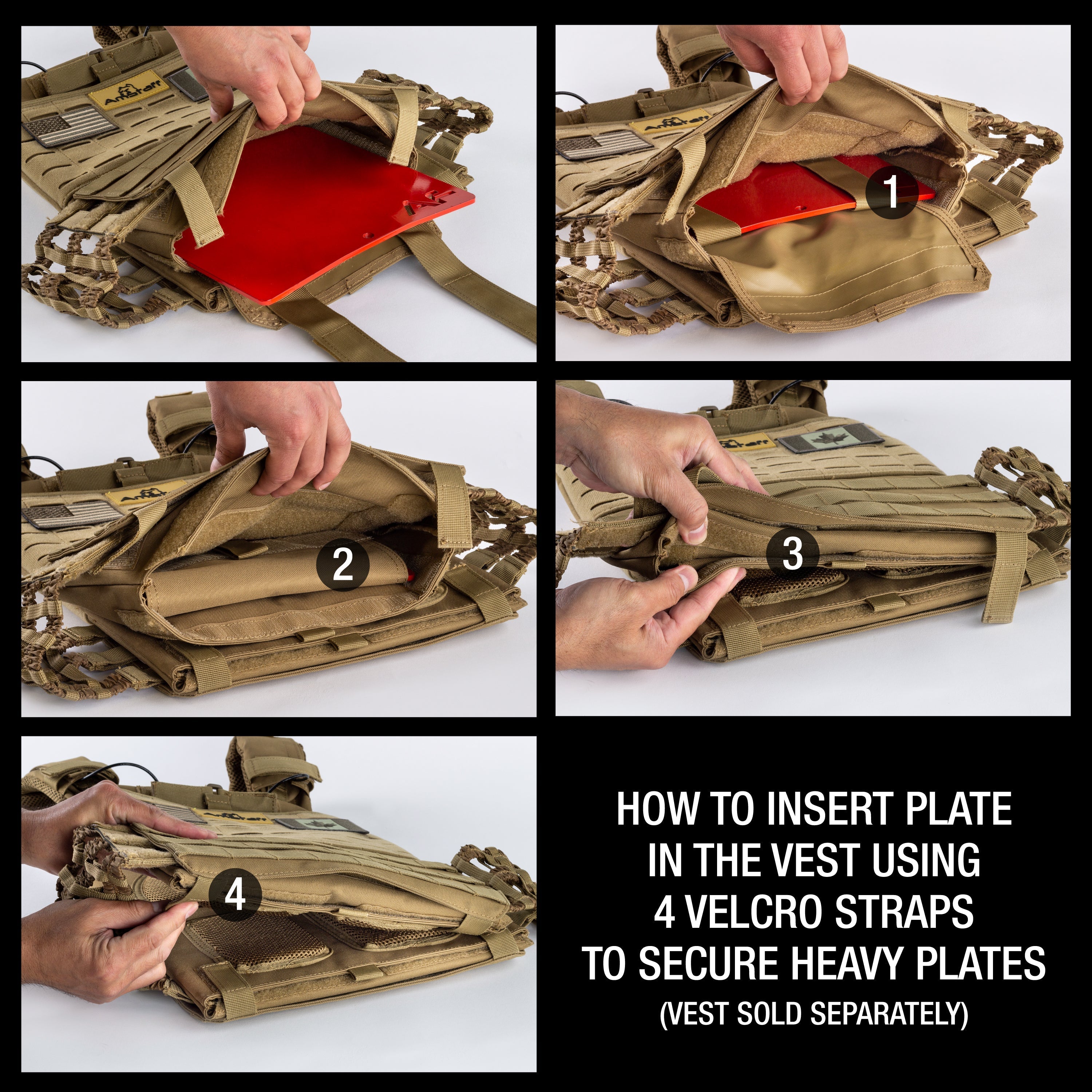 AmStaff

AF

AmStaff

1

AmStaff

2

AmStaff

3

AmStaff

4

HOW TO INSERT PLATE IN THE VEST USING 4 VELCRO STRAPS TO SECURE HEAVY PLATES
(VEST SOLD SEPARATELY)