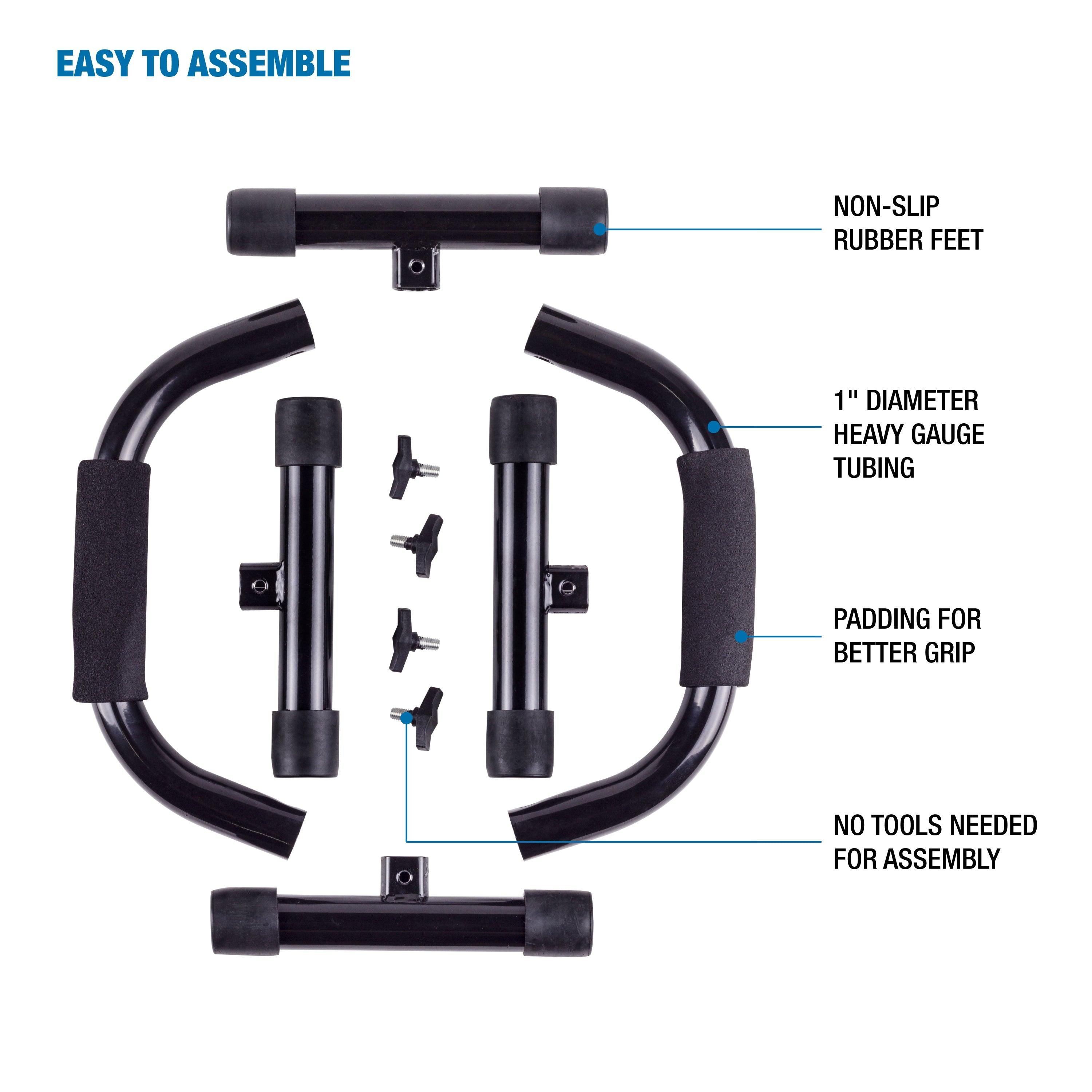 EASY TO ASSEMBLE

NON-SLIP RUBBER FEET

1" DIAMETER HEAVY GAUGE TUBING

PADDING FOR BETTER GRIP

NO TOOLS NEEDED FOR ASSEMBLY